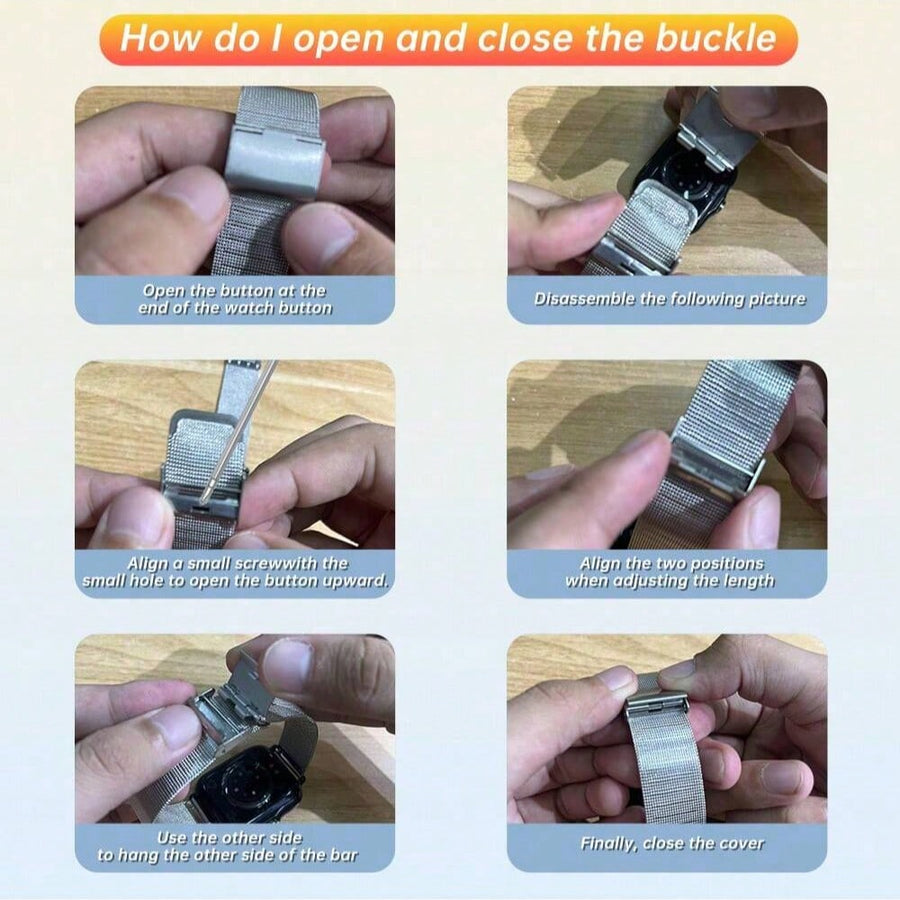 How do I open and close the buckle

Open the button at the end of the watch button

Disassemble the following picture

Align a small screwwith the small hole to open the button upward.

Align the two positions when adjusting the length

Use the other side to hang the other side of the bar

Finally, close the cover